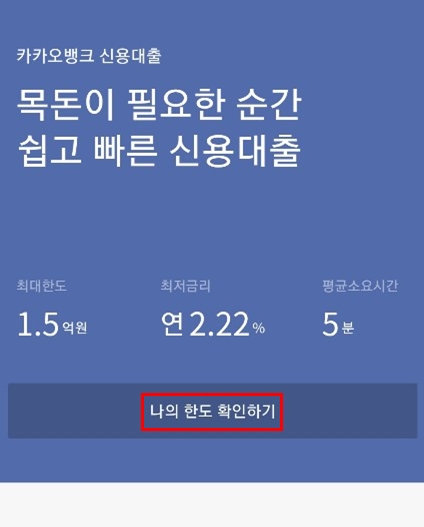 카카오뱅크 신용대출

목돈이 필요한 순간
쉽고 빠른 신용대출

최대한도
1.5억원

최저금리
연 2.22%

평균소요시간
5분

나의 한도 확인하기